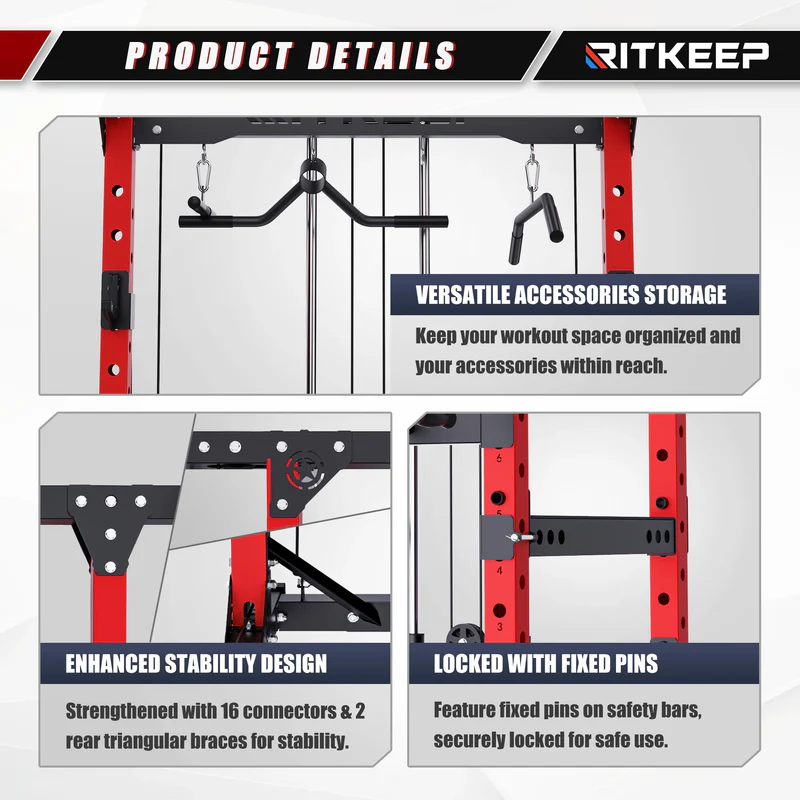 PRODUCT DETAILS

RITKEEP

VERSATILE ACCESSORIES STORAGE

Keep your workout space organized and your accessories within reach.

6
5
4
3

ENHANCED STABILITY DESIGN

Strengthened with 16 connectors & 2 rear triangular braces for stability.

LOCKED WITH FIXED PINS

Feature fixed pins on safety bars, securely locked for safe use.