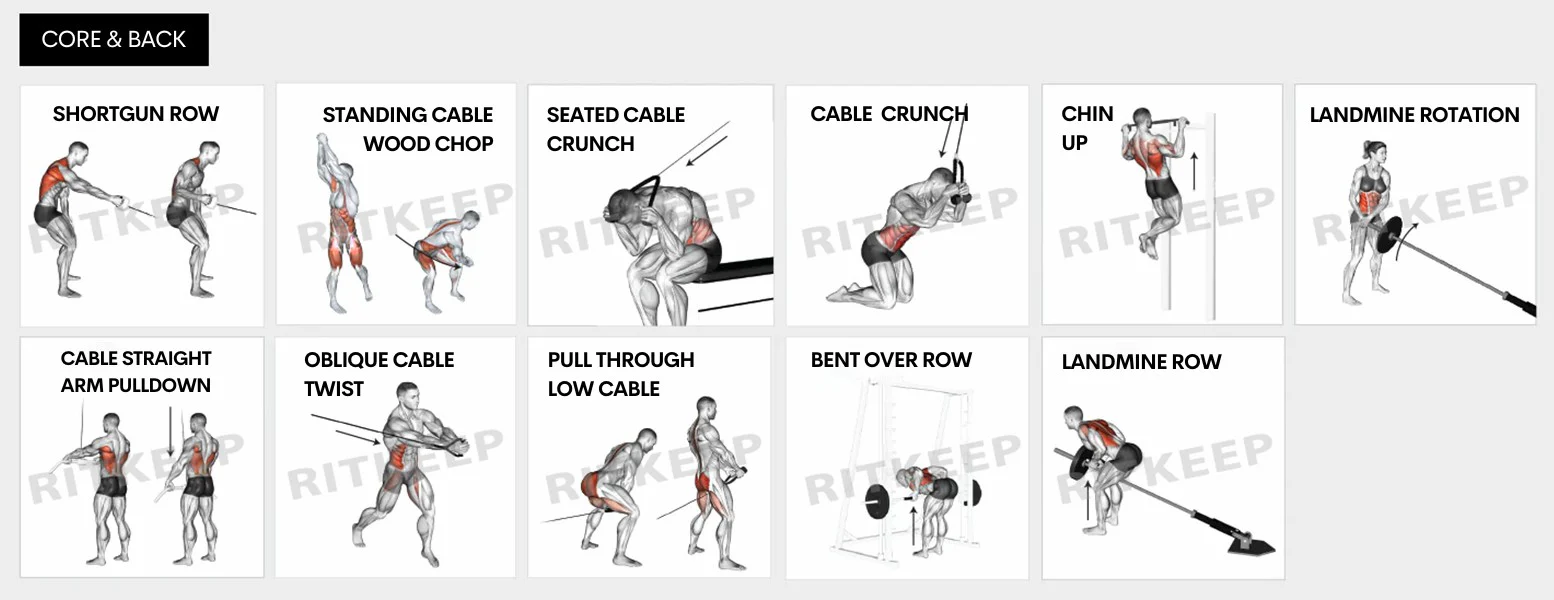 CORE & BACK

SHORTGUN ROW

RITKEEP

STANDING CABLE WOOD CHOP

RITKEEP

SEATED CABLE CRUNCH

RITKEEP

CABLE CRUNCH

RITKEEP

CHIN UP

RITKEEP

LANDMINE ROTATION

RITKEEP

CABLE STRAIGHT ARM PULLDOWN

RITKEEP

OBLIQUE CABLE TWIST

RITKEEP

PULL THROUGH LOW CABLE

RITKEEP

BENT OVER ROW

RITKEEP

LANDMINE ROW

RITKEEP