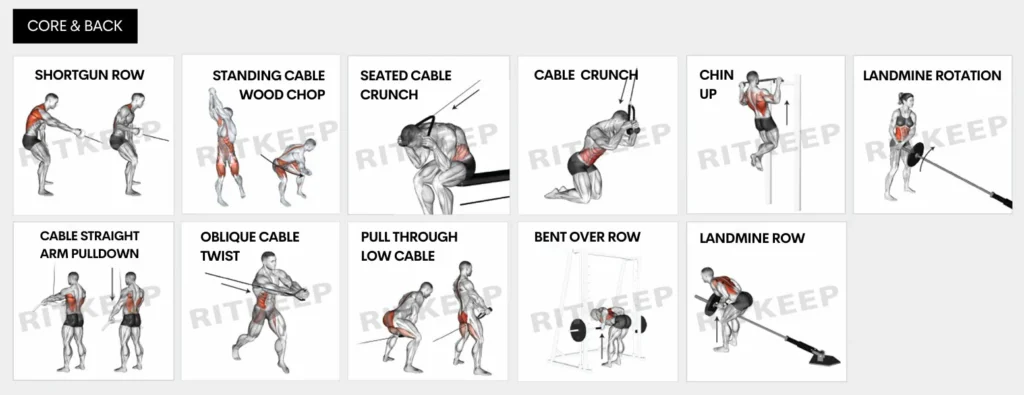 CORE & BACK

SHORTGUN ROW

RITKEEP

STANDING CABLE WOOD CHOP

RITKEEP

SEATED CABLE CRUNCH

RITKEEP

CABLE CRUNCH

RITKEEP

CHIN UP

RITKEEP

LANDMINE ROTATION

RITKEEP

CABLE STRAIGHT ARM PULLDOWN

RITKEEP

OBLIQUE CABLE TWIST

RITKEEP

PULL THROUGH LOW CABLE

RITKEEP

BENT OVER ROW

RITKEEP

LANDMINE ROW

RITKEEP