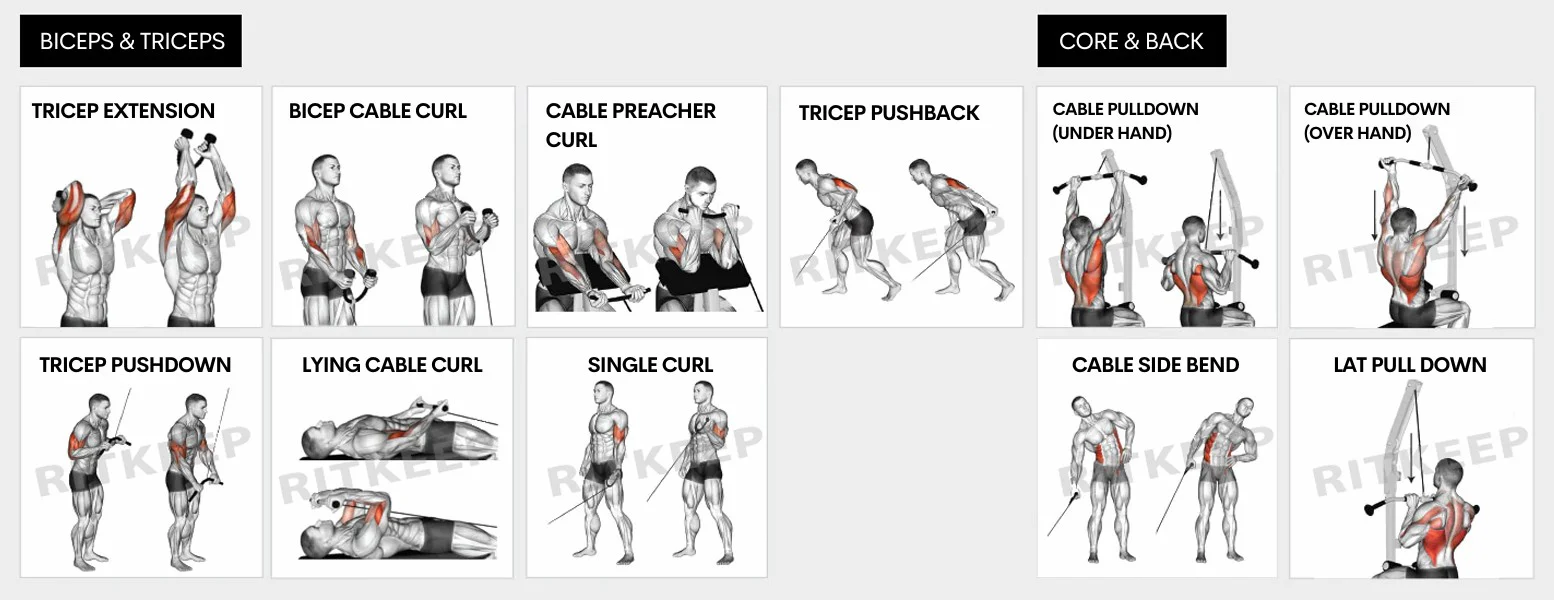 BICEPS & TRICEPS

TRICEP EXTENSION

RITKEEP

BICEP CABLE CURL

RITKEEP

CABLE PREACHER CURL

RITKEEP

TRICEP PUSHBACK

RITKEEP

TRICEP PUSHDOWN

RITKEEP

LYING CABLE CURL

RITKEEP

SINGLE CURL

RITKEEP

CORE & BACK

CABLE PULLDOWN (UNDER HAND)

RITKEEP

CABLE PULLDOWN (OVER HAND)

RITKEEP

CABLE SIDE BEND

RITKEEP

LAT PULL DOWN

RITKEEP