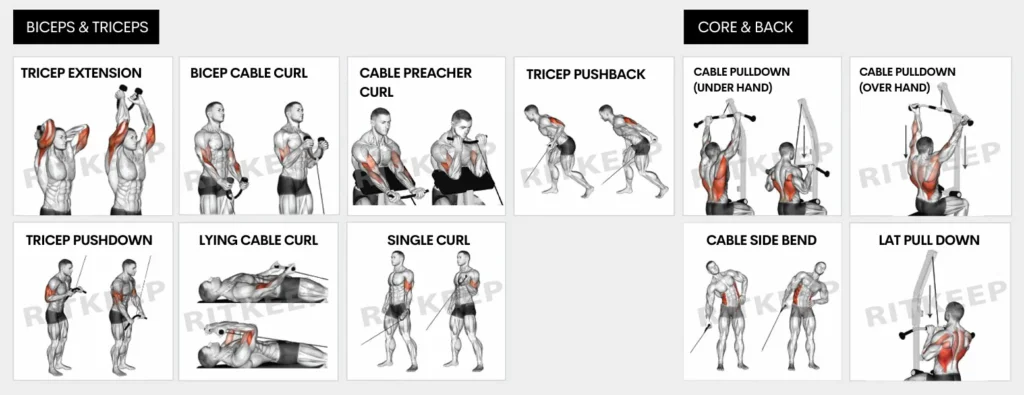 BICEPS & TRICEPS

TRICEP EXTENSION

RITKEEP

BICEP CABLE CURL

RITKEEP

CABLE PREACHER CURL

RITKEEP

TRICEP PUSHBACK

RITKEEP

TRICEP PUSHDOWN

RITKEEP

LYING CABLE CURL

RITKEEP

SINGLE CURL

RITKEEP

CORE & BACK

CABLE PULLDOWN (UNDER HAND)

RITKEEP

CABLE PULLDOWN (OVER HAND)

RITKEEP

CABLE SIDE BEND

RITKEEP

LAT PULL DOWN

RITKEEP