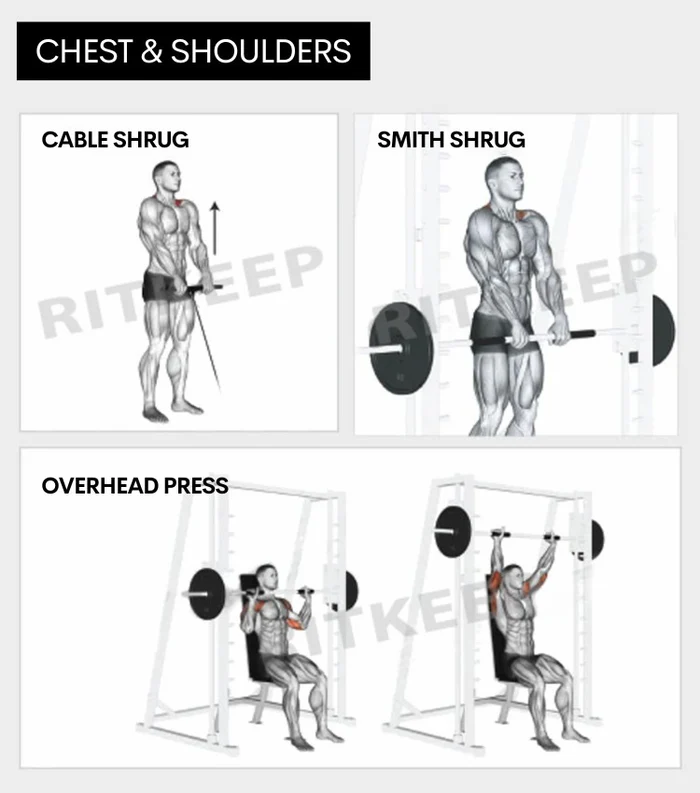 CHEST & SHOULDERS

CABLE SHRUG

RITKEEP

SMITH SHRUG

RITKEEP

OVERHEAD PRESS

RITKEEP