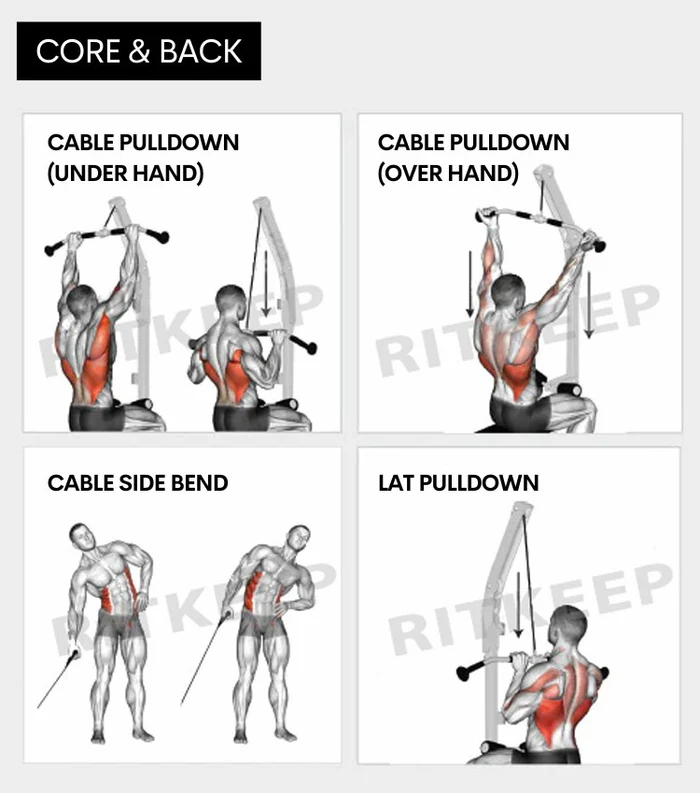 CORE & BACK

CABLE PULLDOWN (UNDER HAND)

RITKEEP

CABLE PULLDOWN (OVER HAND)

RITKEEP

CABLE SIDE BEND

RITKEEP

LAT PULLDOWN

RITKEEP