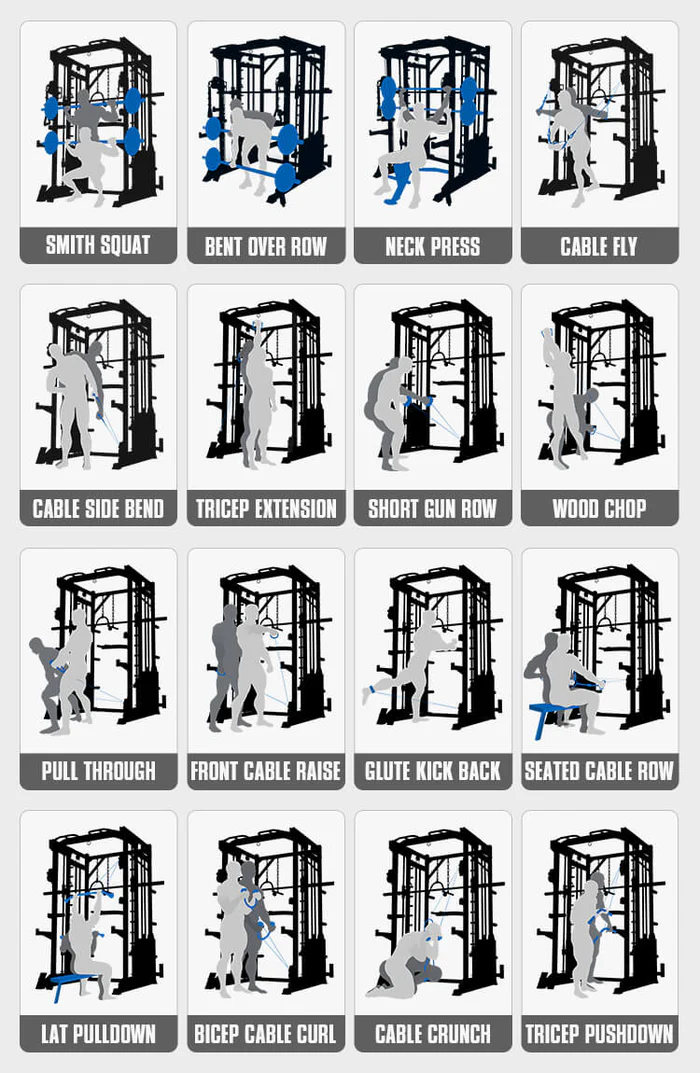 SMITH SQUAT

BENT OVER ROW

NECK PRESS

CABLE FLY

CABLE SIDE BEND

TRICEP EXTENSION

SHORT GUN ROW

WOOD CHOP

PULL THROUGH

FRONT CABLE RAISE

GLUTE KICK BACK

SEATED CABLE ROW

LAT PULLDOWN

BICEP CABLE CURL

CABLE CRUNCH

TRICEP PUSHDOWN