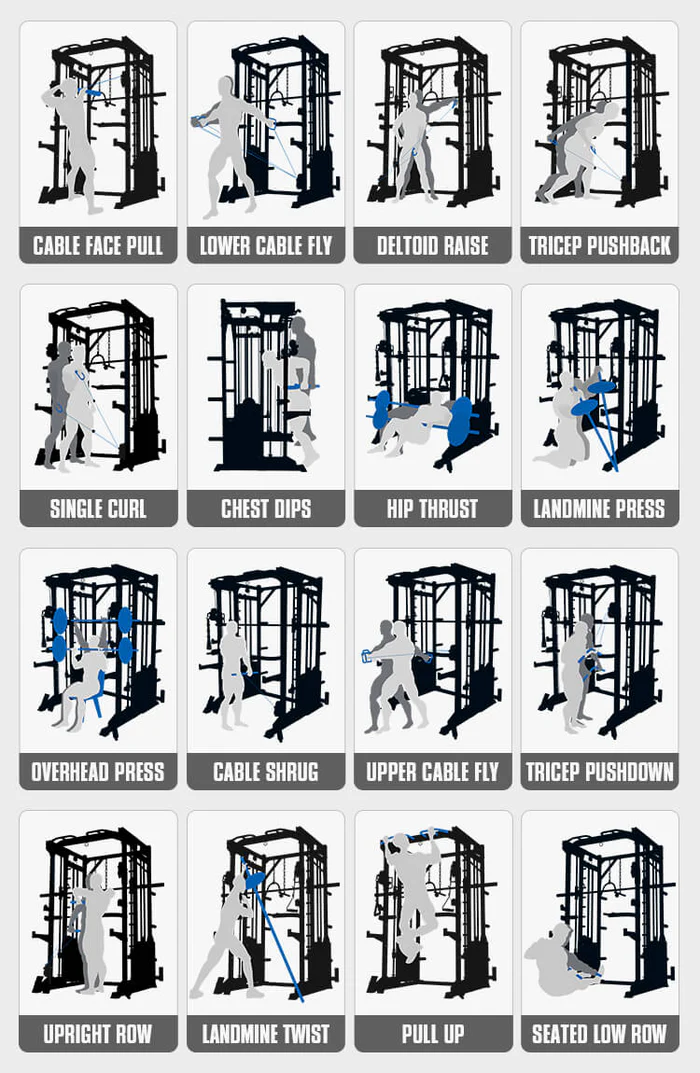 CABLE FACE PULL

LOWER CABLE FLY

DELTOID RAISE

TRICEP PUSHBACK

SINGLE CURL

CHEST DIPS

HIP THRUST

LANDMINE PRESS

OVERHEAD PRESS

CABLE SHRUG

UPPER CABLE FLY

TRICEP PUSHDOWN

UPRIGHT ROW

LANDMINE TWIST

PULL UP

SEATED LOW ROW