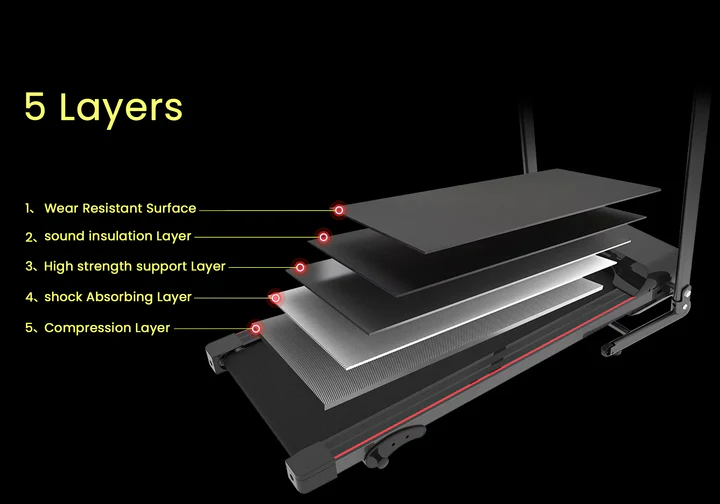 5 Layers

1、Wear Resistant Surface

2、sound insulation Layer

3、High strength support Layer

4、shock Absorbing Layer

5、Compression Layer